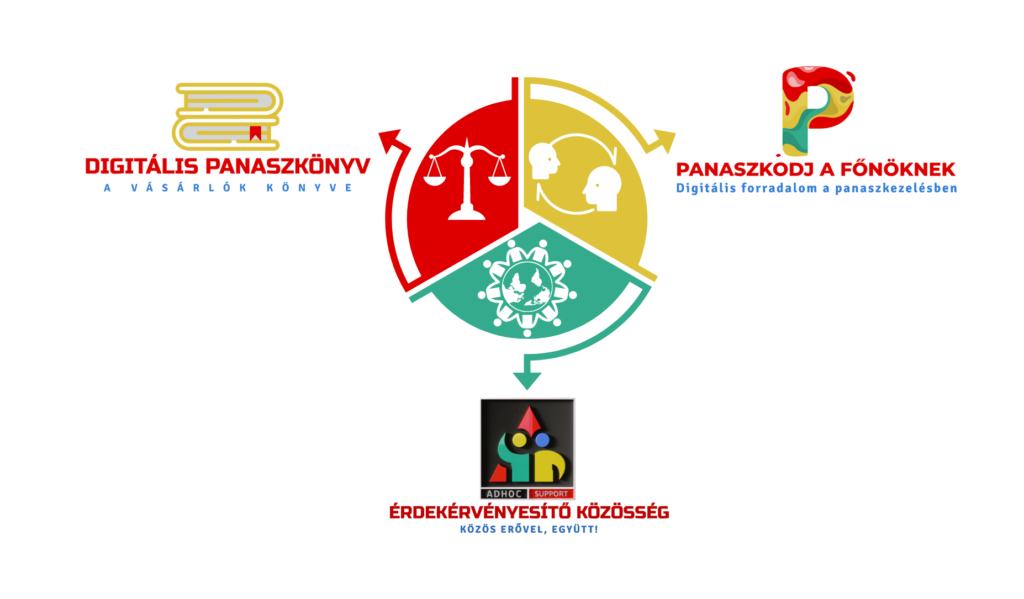 DIGITÁLIS PANASZKÖNYV
A VÁSÁRLÓK KÖNYVE

PANASZKODJ A FŐNÖKNEK
Digitális forradalom a panaszkezelésben

ADHOC SUPPORT

ÉRDEKÉRVÉNYESÍTŐ KÖZÖSSÉG
KÖZÖS ERŐVEL, EGYÜTT!